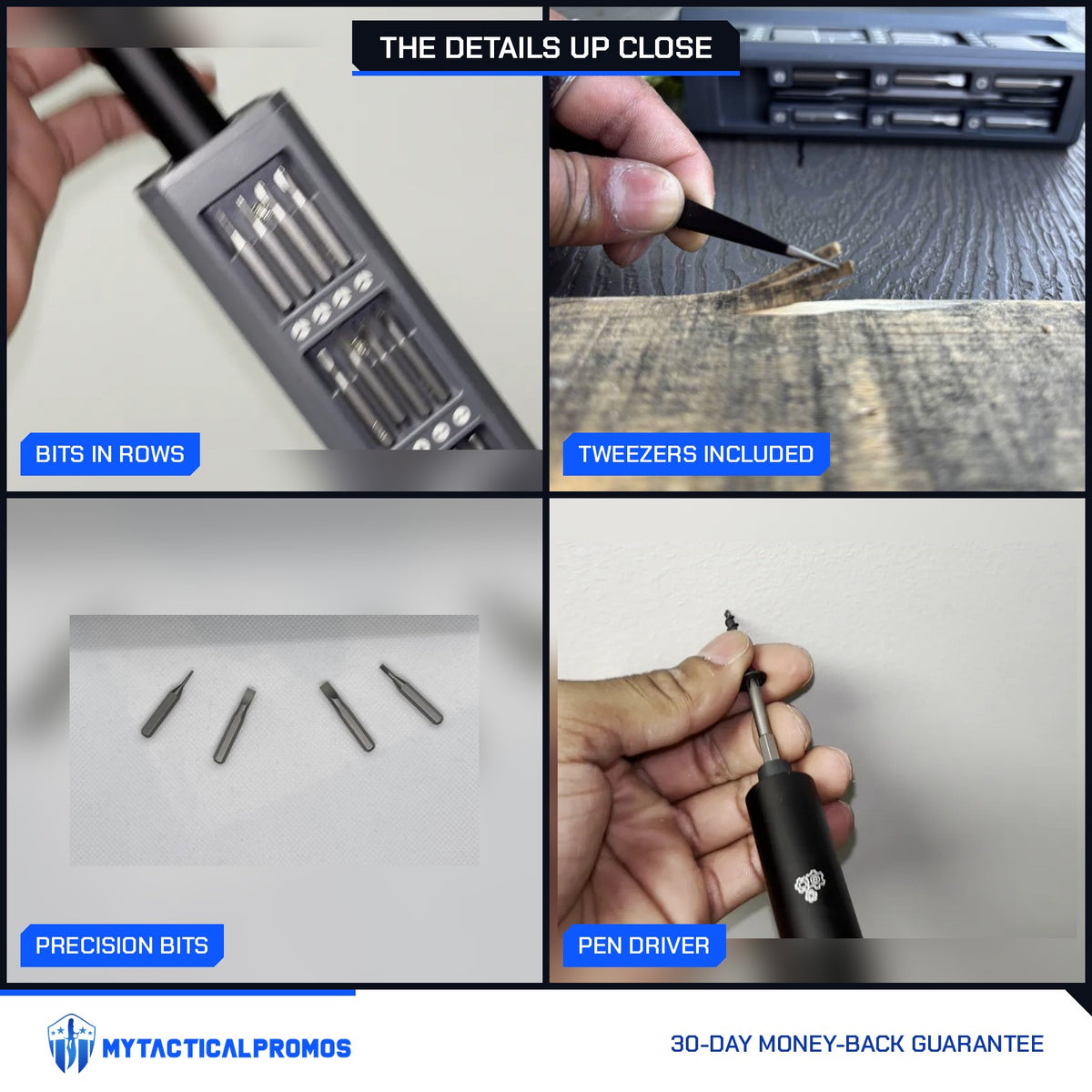 THE DETAILS UP CLOSE

BITS IN ROWS

TWEEZERS INCLUDED

PRECISION BITS

PEN DRIVER

MYTACTICALPROMOS

30-DAY MONEY-BACK GUARANTEE